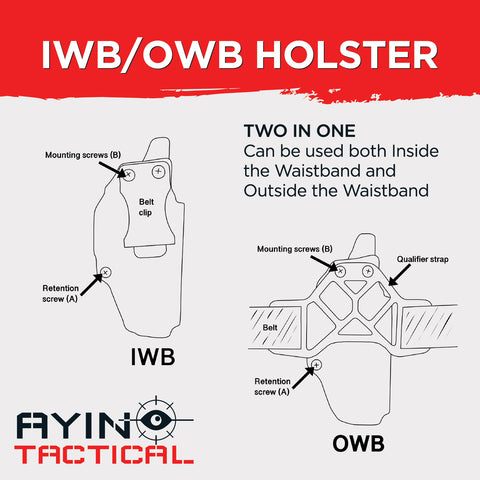 IWB/OWB HOLSTER

TWO IN ONE
Can be used both Inside the Waistband and Outside the Waistband

Mounting screws (B)

Belt clip

Retention screw (A)

IWB

Mounting screws (B)

Qualifier strap

Belt

Retention screw (A)

OWB

AYIN
TACTICAL